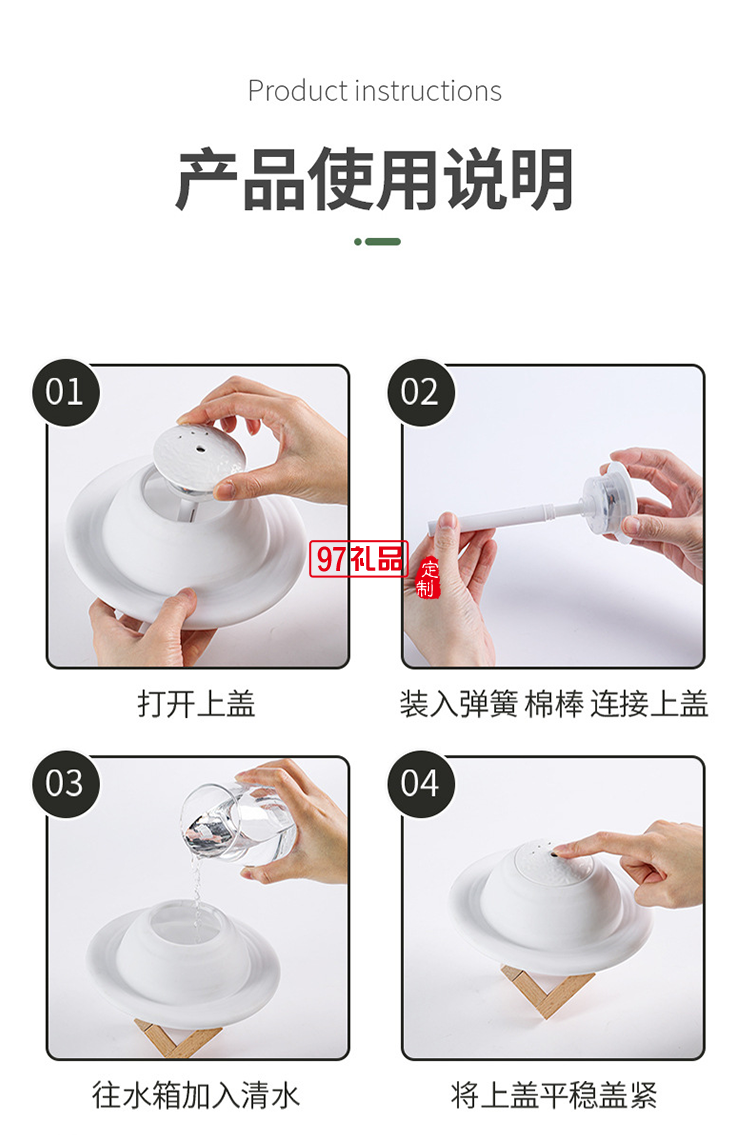 Product instructions

产品使用说明

01

打开上盖

02

97礼品 定制

装入弹簧 棉棒 连接上盖

03

往水箱加入清水

04

将上盖平稳盖紧