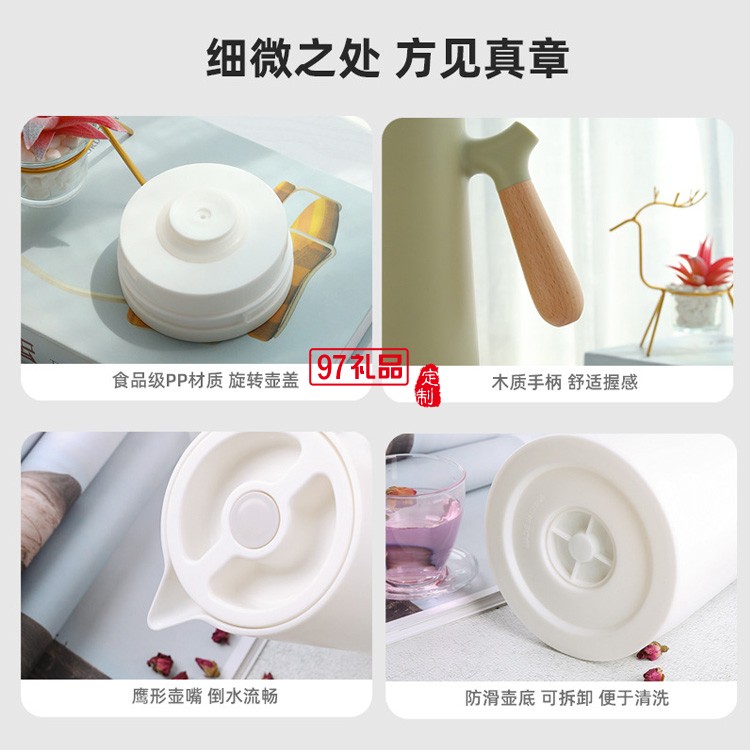 细微之处 方见真章

食品级PP材质 旋转壶盖

97礼品

定制

木质手柄 舒适握感

鹰形壶嘴 倒水流畅

防滑壶底 可拆卸 便于清洗